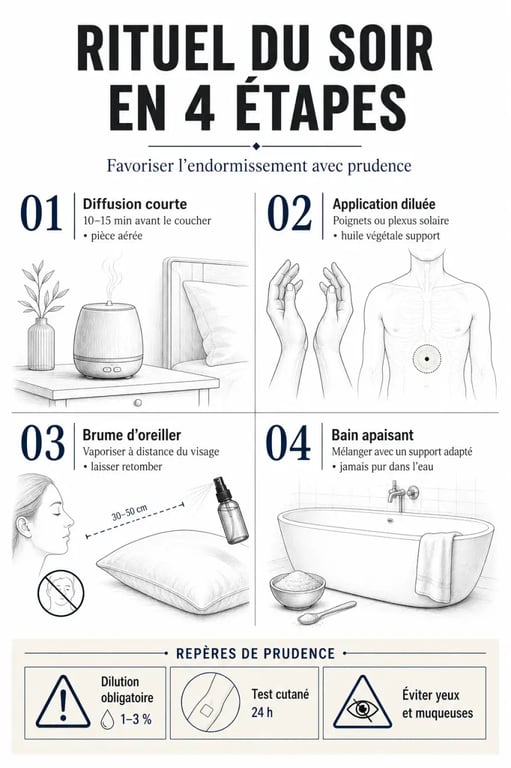 RITUEL DU SOIR EN 4 ÉTAPES

Favoriser l'endormissement avec prudence

01 Diffusion courte
10–15 min avant le coucher
• pièce aérée

02 Application diluée
Poignets ou plexus solaire
• huile végétale support

03 Brume d'oreiller
Vaporiser à distance du visage
• laisser retomber

30–50 cm

04 Bain apaisant
Mélanger avec un support adapté
• jamais pur dans l'eau

REPÈRES DE PRUDENCE

Dilution obligatoire
1–3 %

Test cutané 24 h

Éviter yeux et muqueuses